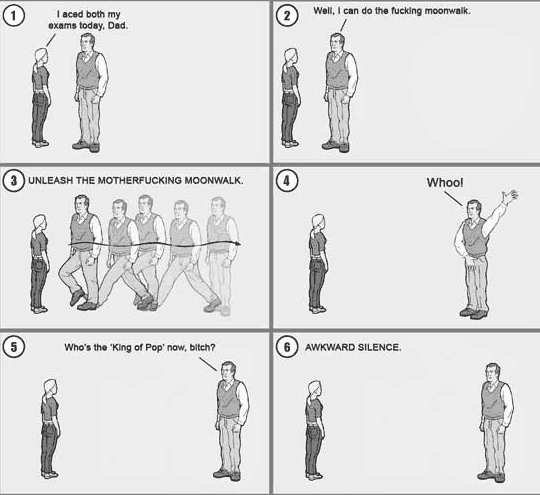 1
I aced both my exams today, Dad.

2
Well, I can do the fucking moonwalk.

3
UNLEASH THE MOTHERFUCKING MOONWALK.

4
Whoo!

5
Who's the 'King of Pop' now, bitch?

6
AWKWARD SILENCE.