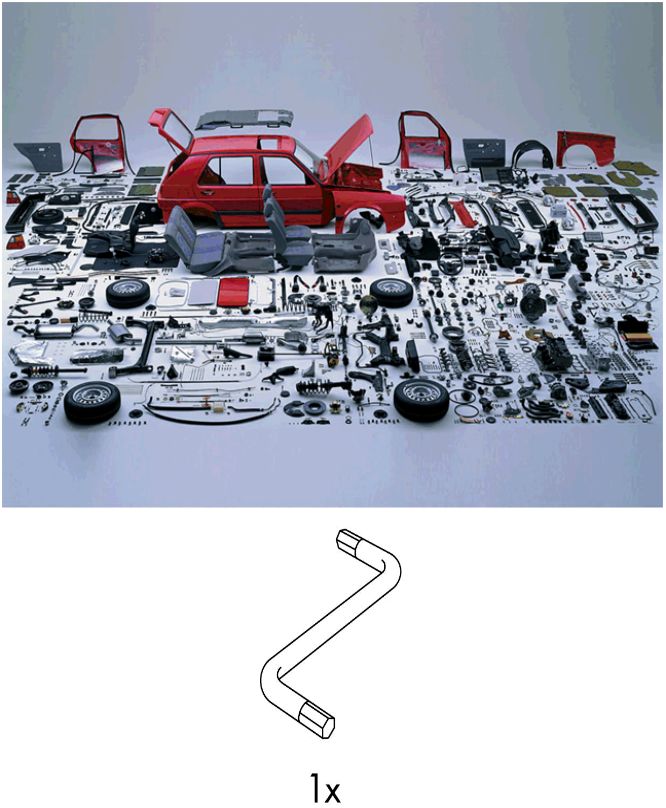 1x