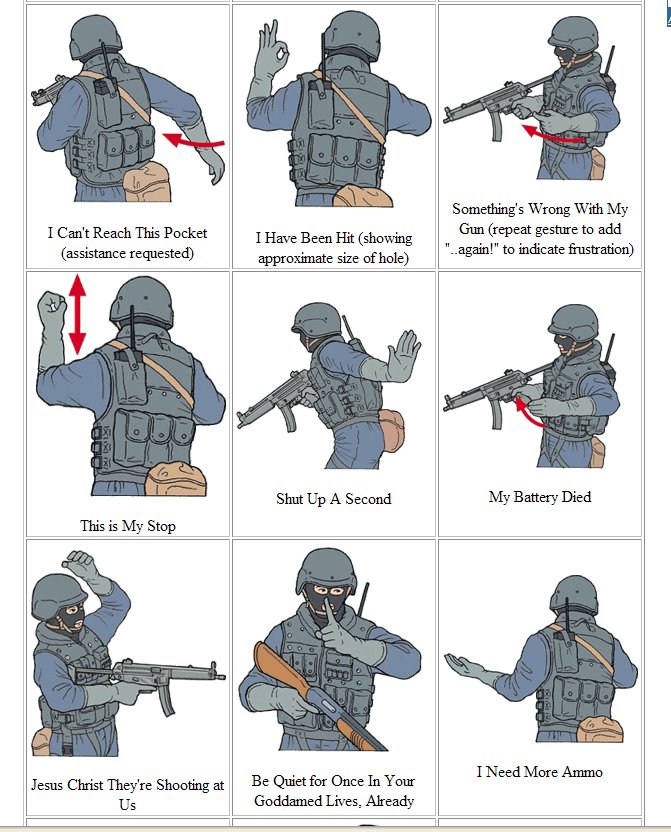 I Can't Reach This Pocket (assistance requested)

I Have Been Hit (showing approximate size of hole)

Something's Wrong With My Gun (repeat gesture to add "..again!" to indicate frustration)

This is My Stop

Shut Up A Second

My Battery Died

Jesus Christ They're Shooting at Us

Be Quiet for Once In Your Goddamed Lives, Already

I Need More Ammo