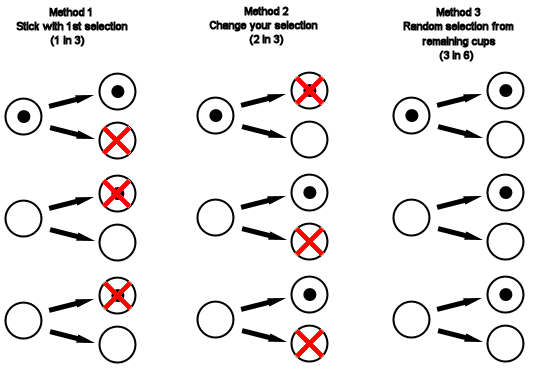 Method 1
Stick with 1st selection
(1 in 3)

Method 2
Change your selection
(2 in 3)

Method 3
Random selection from remaining cups
(3 in 6)