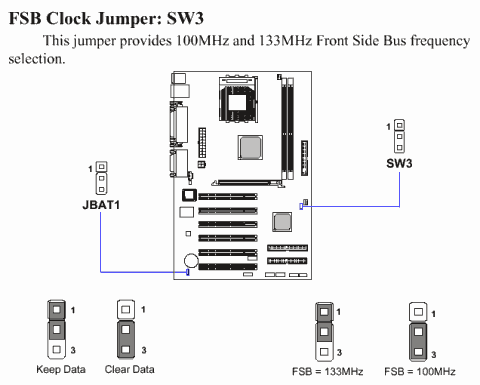 FSB Clock Jumper: SW3

This jumper provides 100MHz and 133MHz Front Side Bus frequency selection.

1
JBAT1

1
SW3

1
3
Keep Data

1
3
Clear Data

1
3
FSB = 133MHz

1
3
FSB = 100MHz