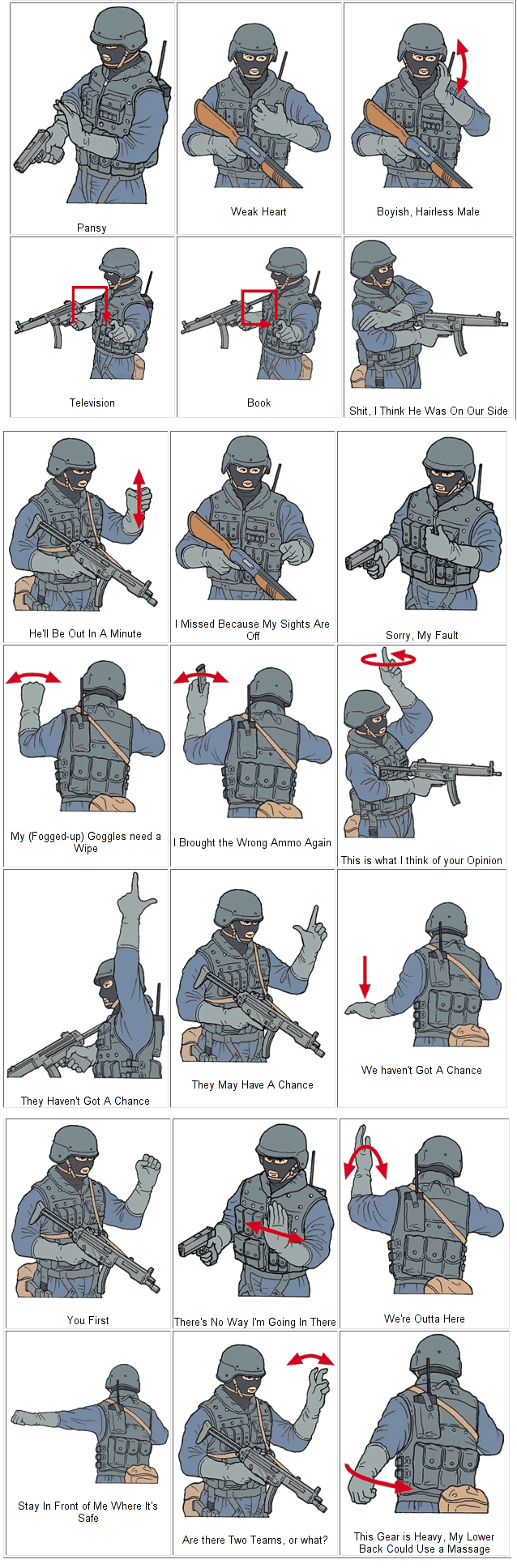 Pansy

Weak Heart

Boyish, Hairless Male

Television

Book

Shit, I Think He Was On Our Side

He'll Be Out In A Minute

I Missed Because My Sights Are Off

Sorry, My Fault

My (Fogged-up) Goggles need a Wipe

I Brought the Wrong Ammo Again

This is what I think of your Opinion

They Haven't Got A Chance

They May Have A Chance

We haven't Got A Chance

You First

There's No Way I'm Going In There

We're Outta Here

Stay In Front of Me Where It's Safe

Are there Two Teams, or what?

This Gear is Heavy, My Lower Back Could Use a Massage