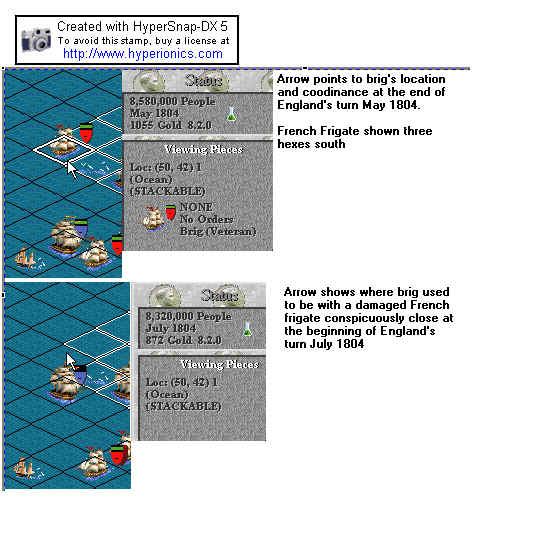 Created with HyperSnap-DX 5
To avoid this stamp, buy a license at
http://www.hyperionics.com

Status

8,580,000 People
May 1804
1055 Gold 8.2.0

Viewing Pieces

Loc: (50, 42) 1
(Ocean)
(STACKABLE)

NONE
No Orders
Brig (Veteran)

Arrow points to brig's location and coodinance at the end of England's turn May 1804.

French Frigate shown three hexes south

Status

8,320,000 People
July 1804
872 Gold 8.2.0

Viewing Pieces

Loc: (50, 42) 1
(Ocean)
(STACKABLE)

Arrow shows where brig used to be with a damaged French frigate conspicuously close at the beginning of England's turn July 1804