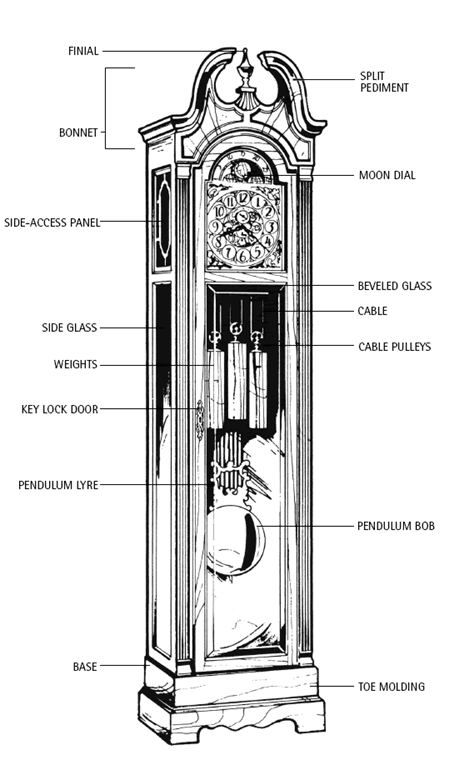 FINIAL

SPLIT PEDIMENT

BONNET

MOON DIAL

SIDE-ACCESS PANEL

11 12 1 2 3 4 5 6 7 8 9 10

BEVELED GLASS

CABLE

SIDE GLASS

CABLE PULLEYS

WEIGHTS

KEY LOCK DOOR

PENDULUM LYRE

PENDULUM BOB

BASE

TOE MOLDING